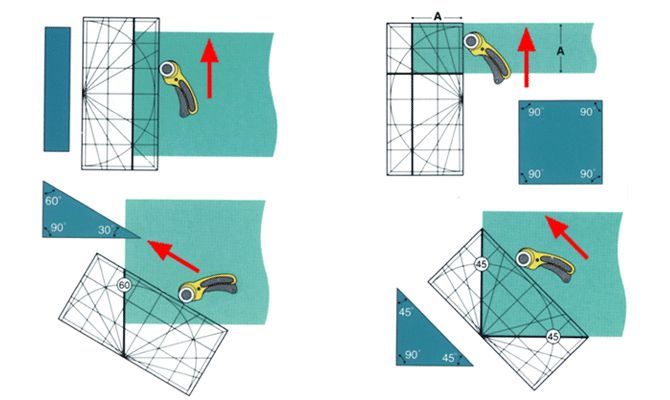 A
A
90°
90°
90°
90°
60°
90°
30°
60
45
45
45°
90°
45°