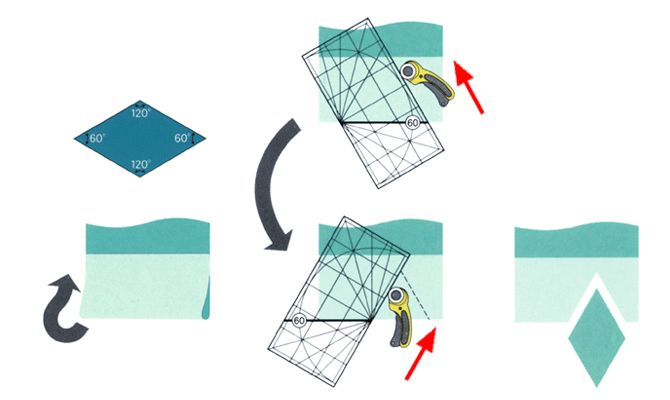 120°
60°
60°
120°
60
60